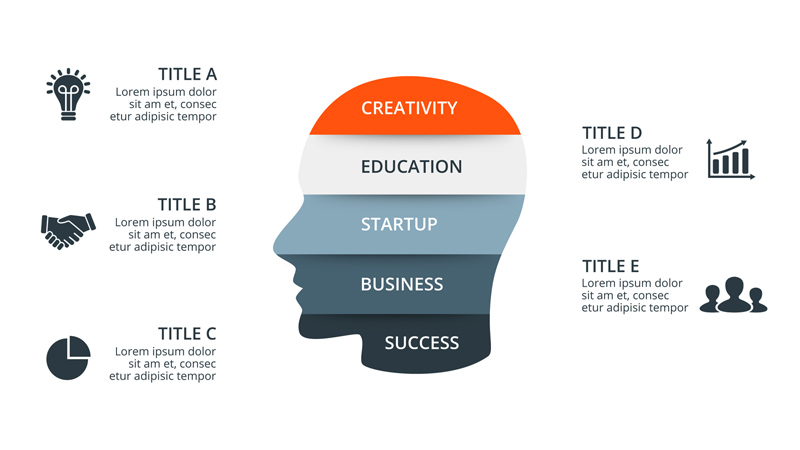 TITLE A
Lorem ipsum dolor sit am et, consec etur adipisic tempor

TITLE B
Lorem ipsum dolor sit am et, consec etur adipisic tempor

TITLE C
Lorem ipsum dolor sit am et, consec etur adipisic tempor

CREATIVITY
EDUCATION
STARTUP
BUSINESS
SUCCESS

TITLE D
Lorem ipsum dolor sit am et, consec etur adipisic tempor

TITLE E
Lorem ipsum dolor sit am et, consec etur adipisic tempor